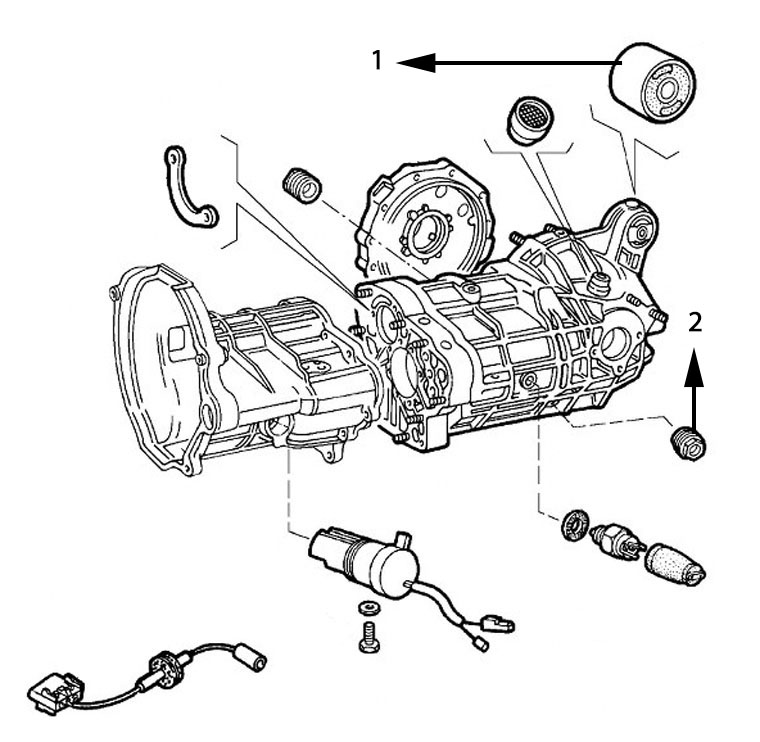 1

2