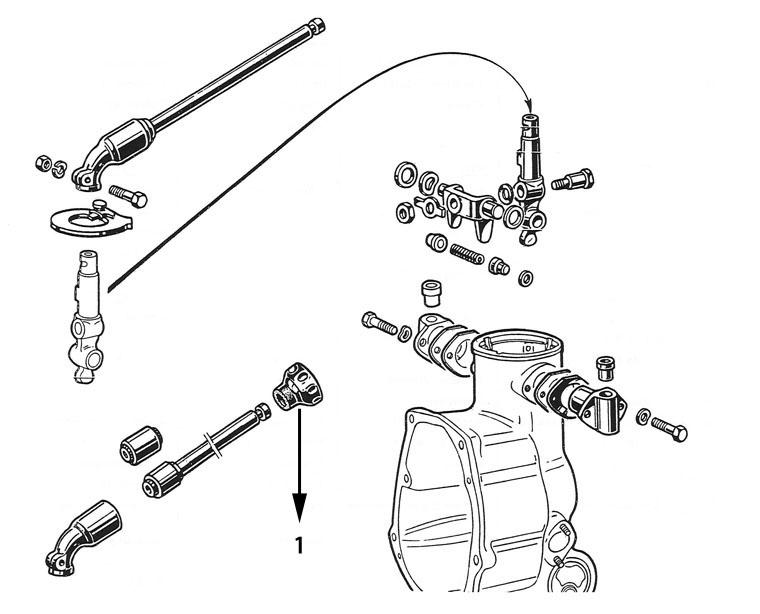 1