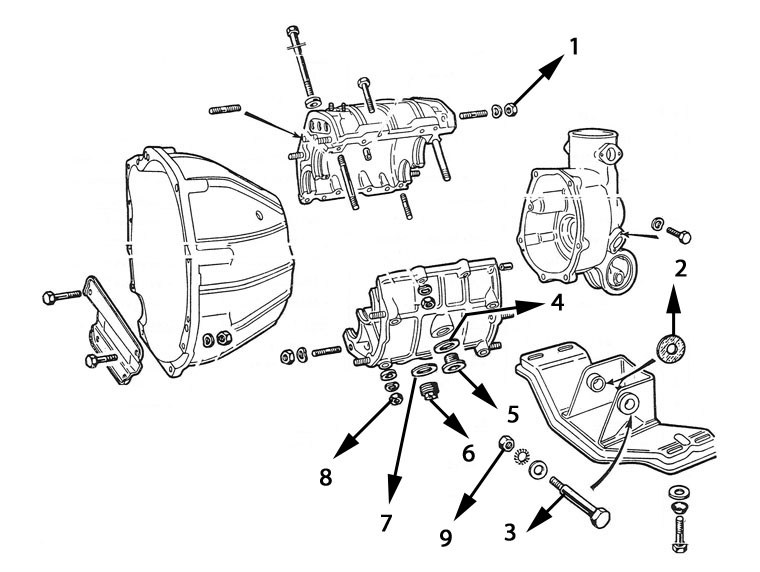 1
2
4
5
6
8
7
9
3