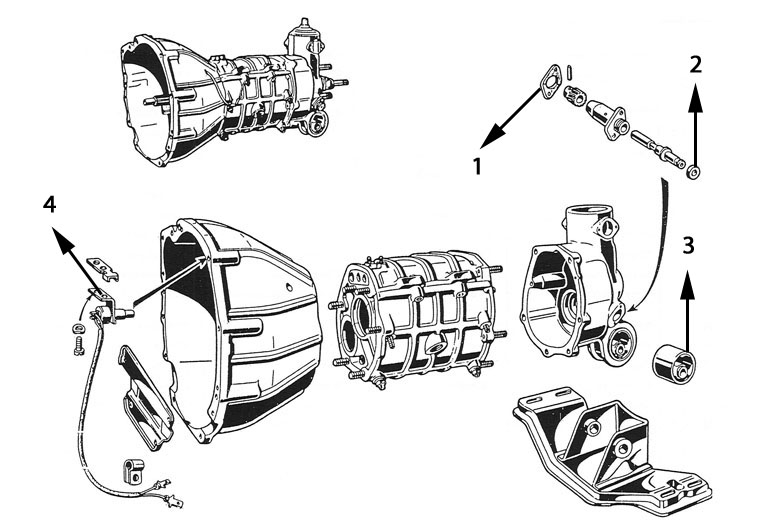 2
1
4
3