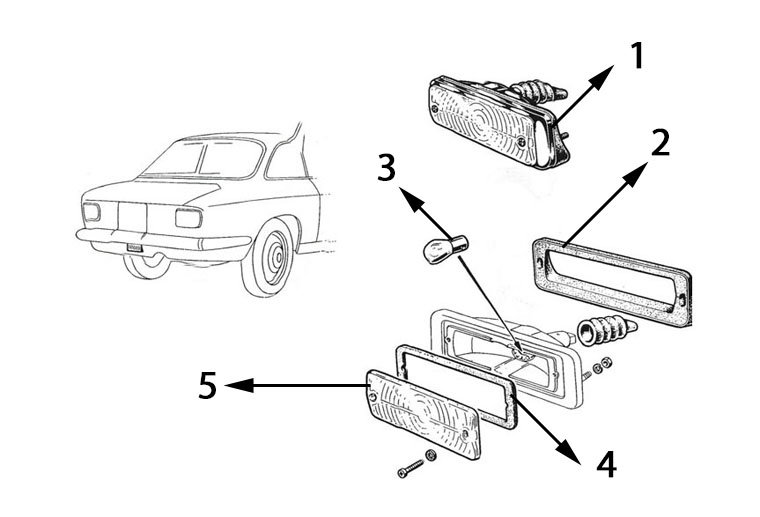 1
2
3
5
4