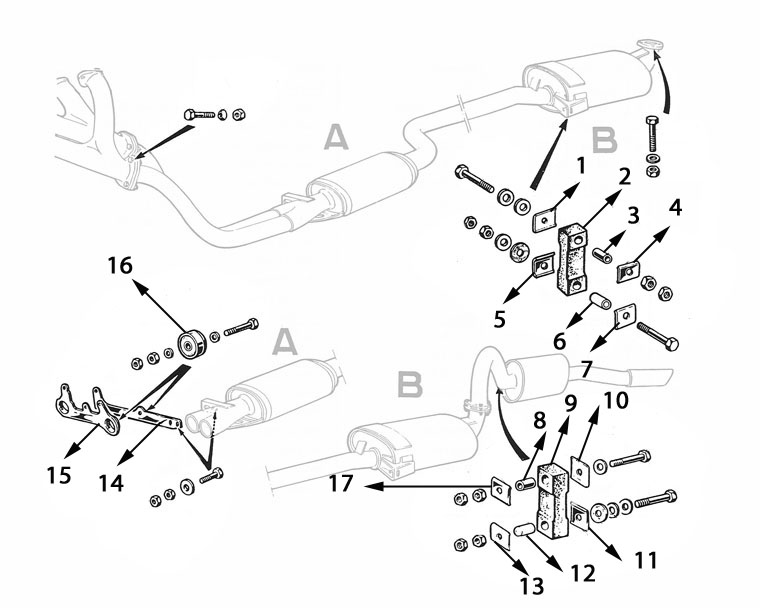 A
B
1
2
3
4
5
6
7
16
A
B
15
14
17
8
9
10
11
12
13