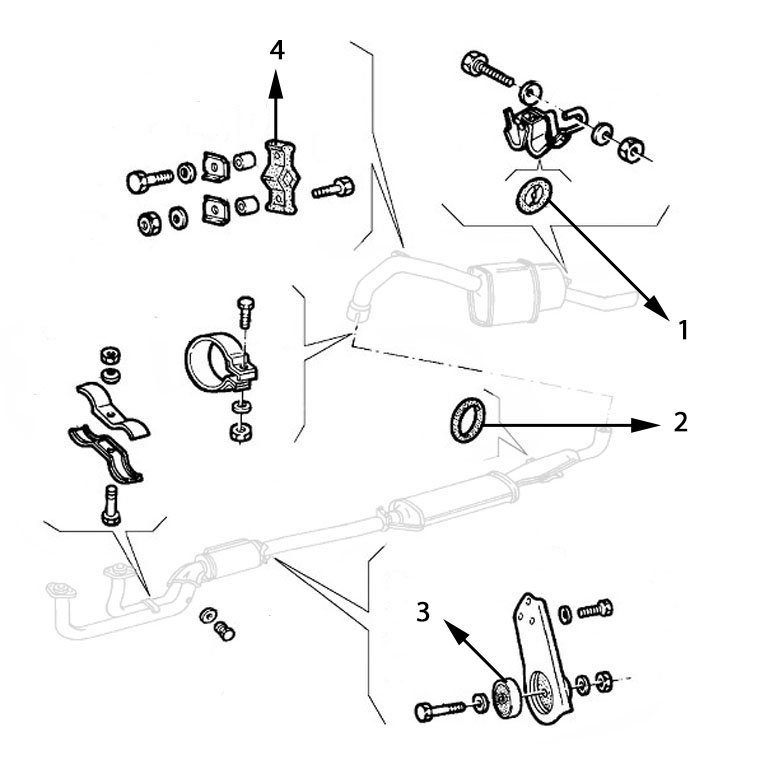 4
1
2
3