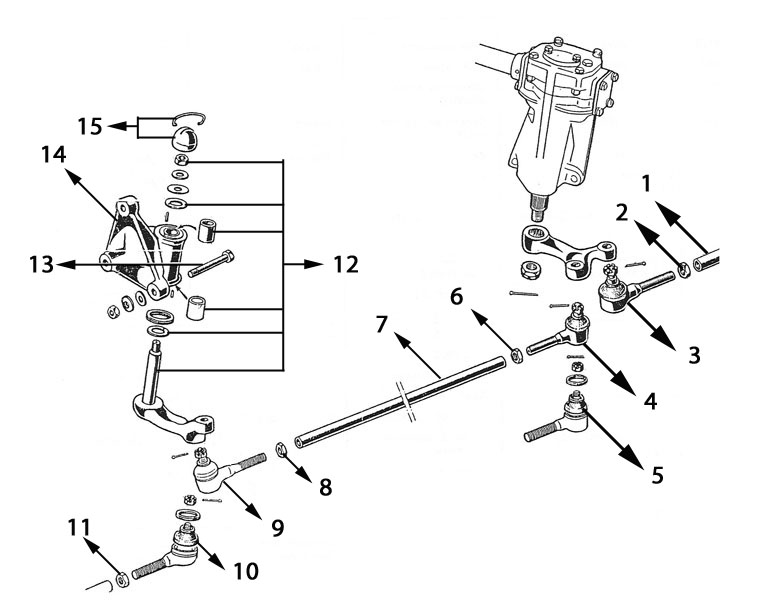 15
14
13
12
1
2
3
6
7
4
5
8
9
11
10