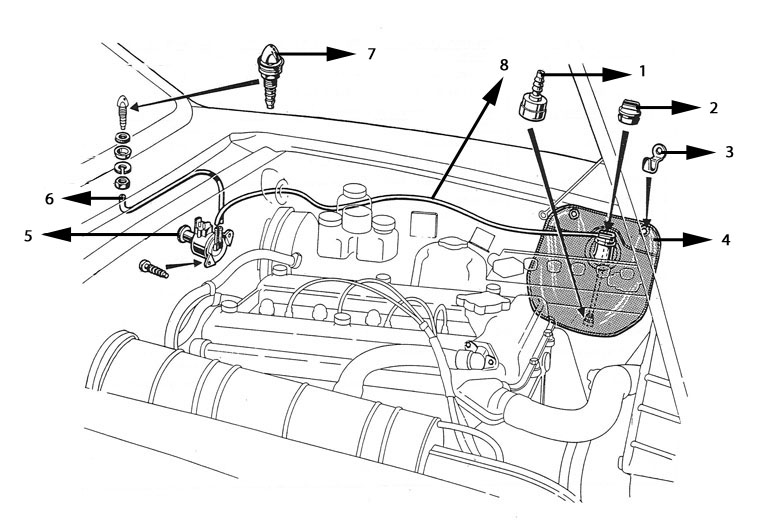 7
8
1
2
3
6
5
4