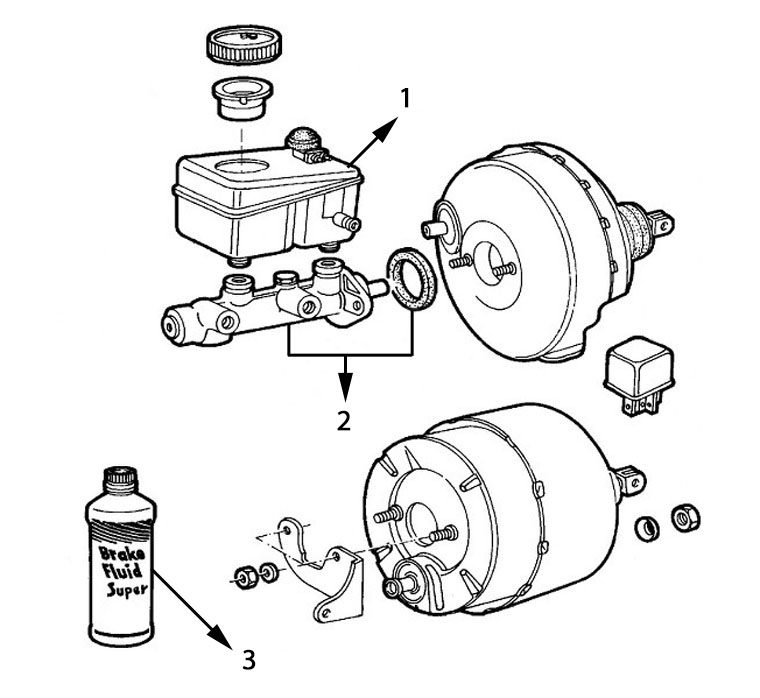 1

2

Brake Fluid Super

3