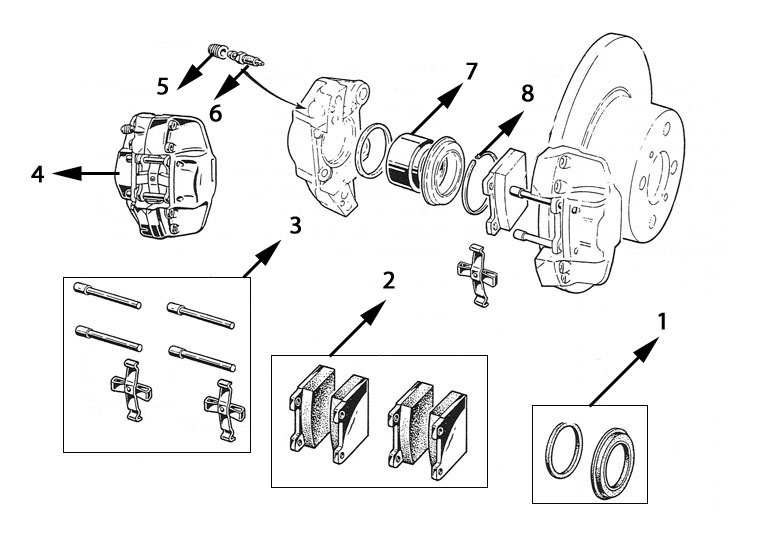 5
6
7
8
4
3
2
1