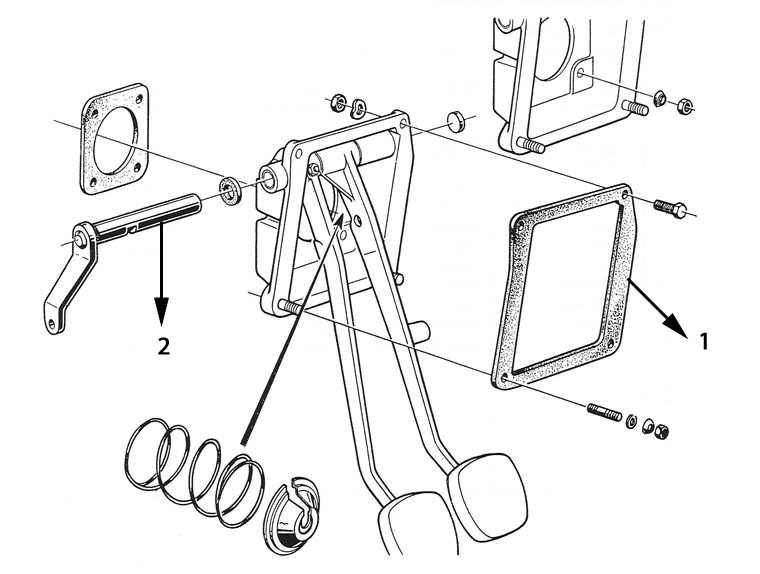 2

1