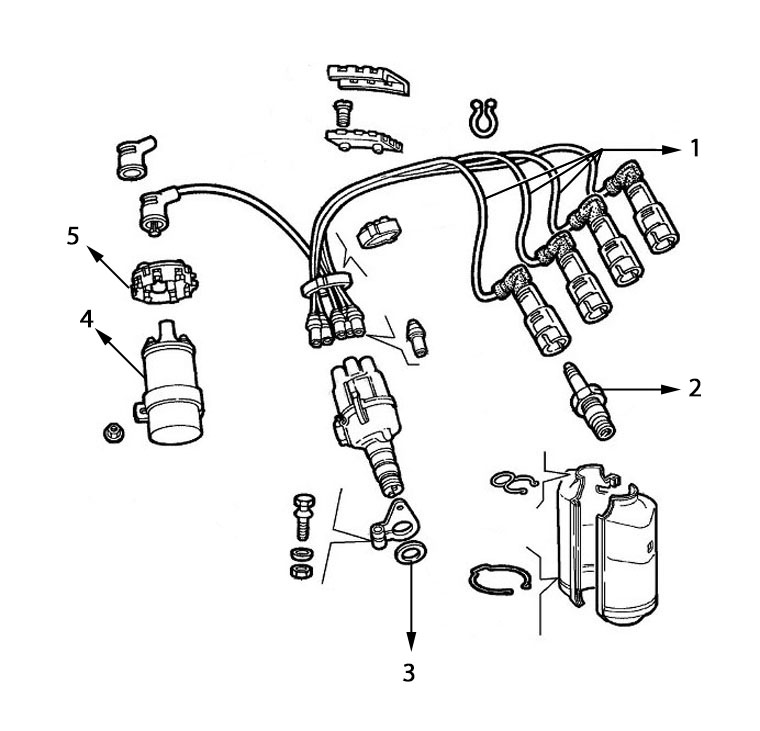 1
5
4
2
3