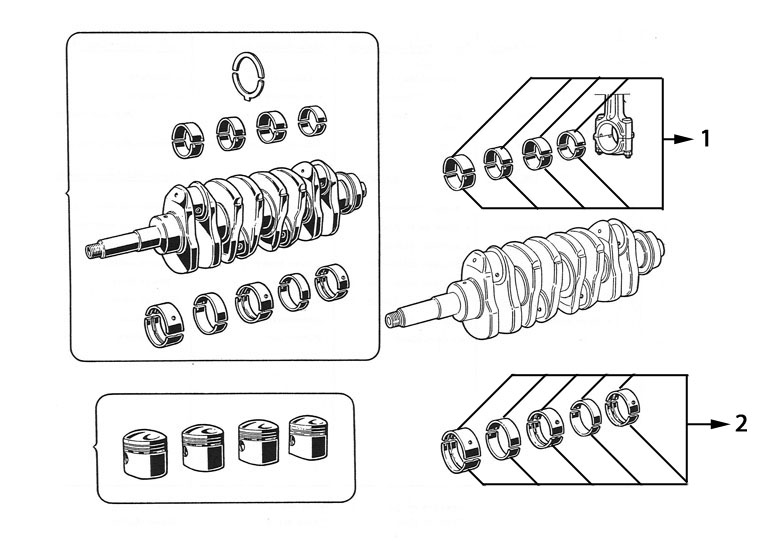 1

2