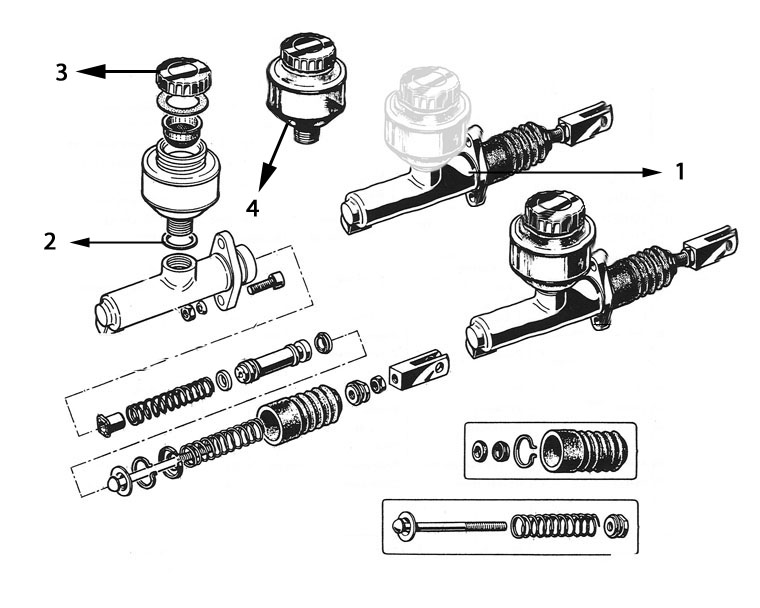 3

4

1

2