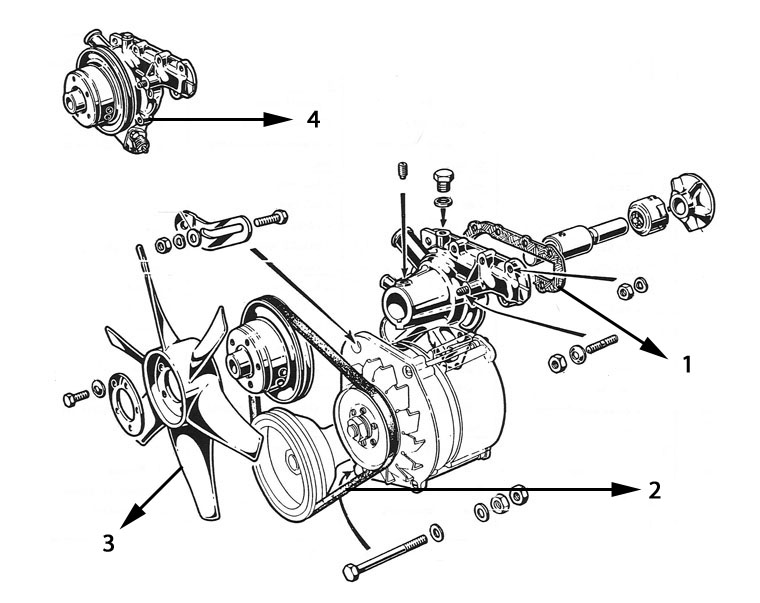 4
1
2
3