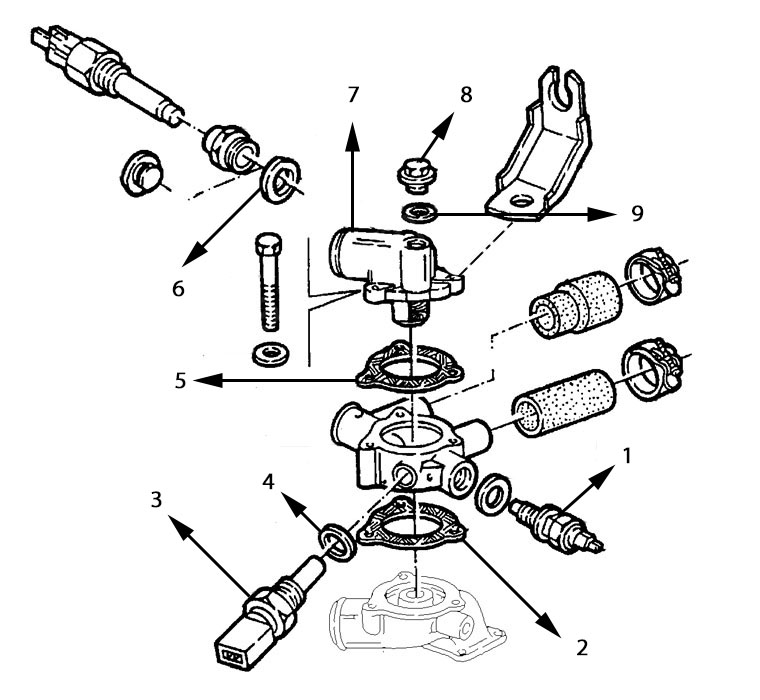 7
8
9
6
5
1
4
3
2