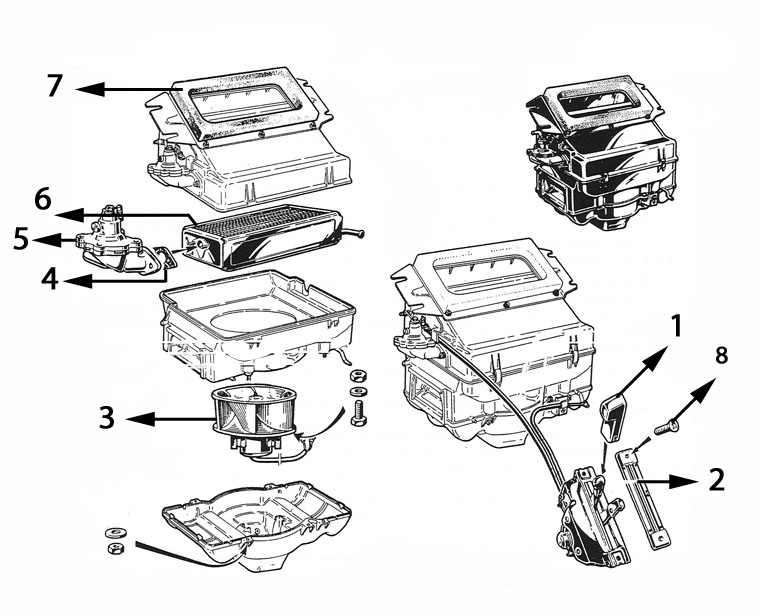 7
6
5
4
3
1
8
2