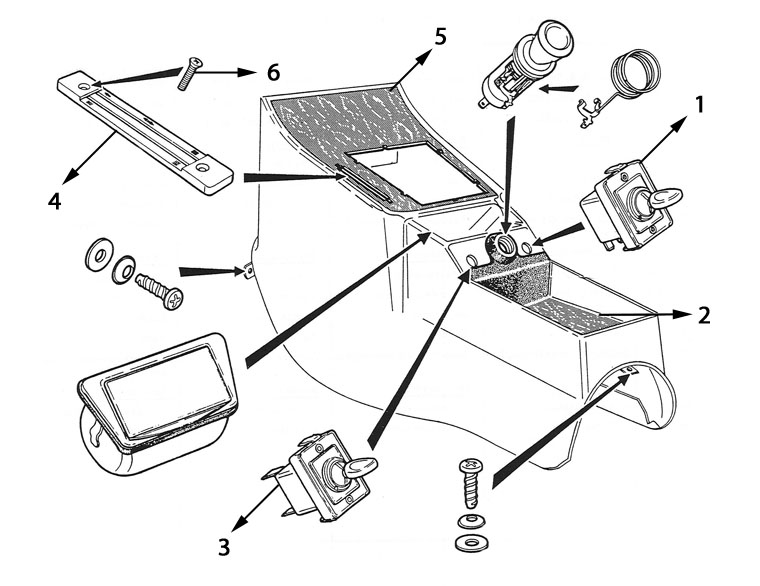 5
6
1
4
2
3