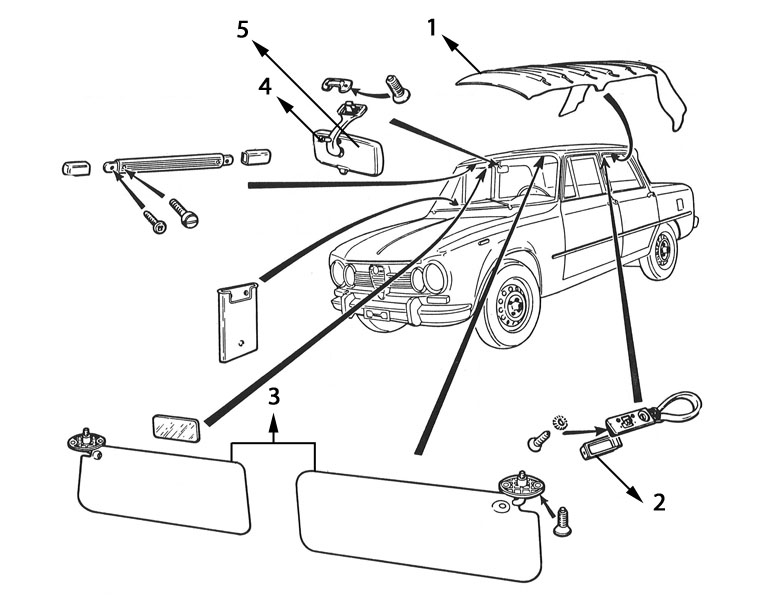 5
1
4
3
2