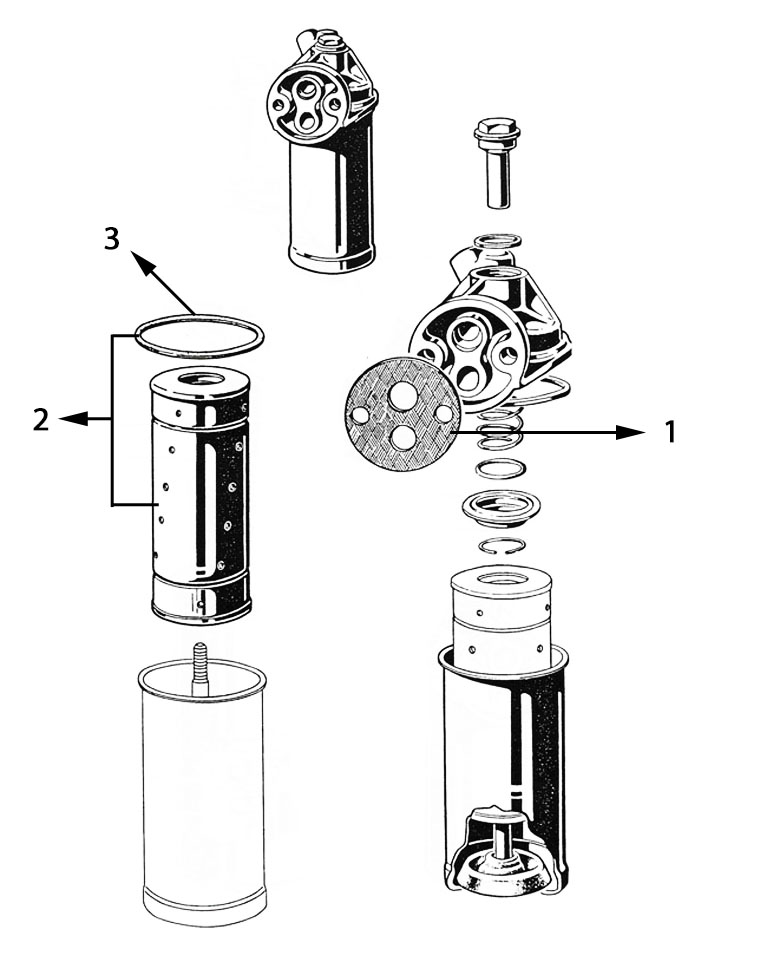 3

2

1