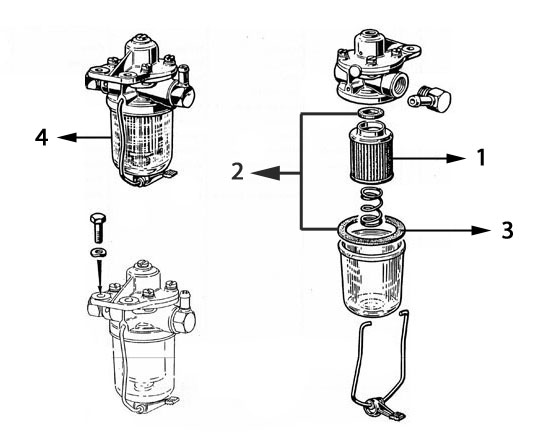 4
2
1
3