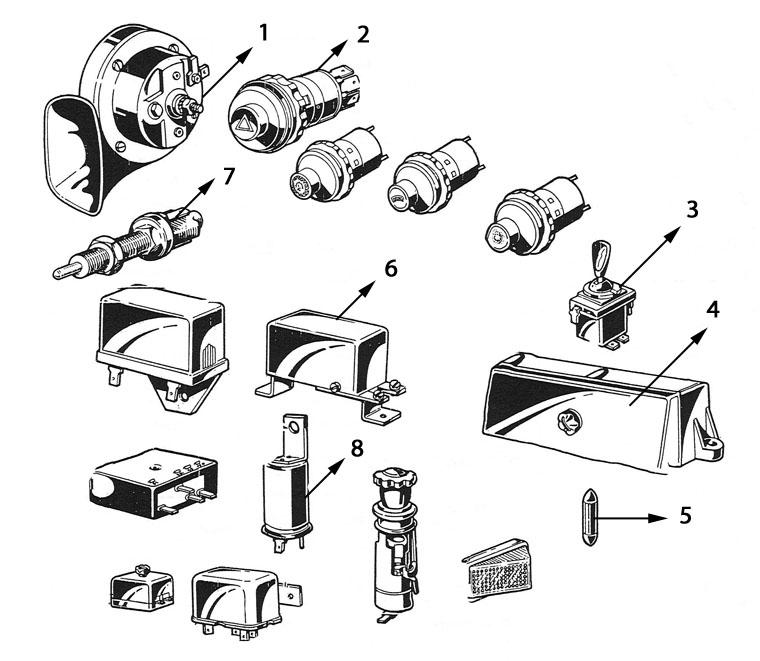 1
2
7
3
6
4
8
5