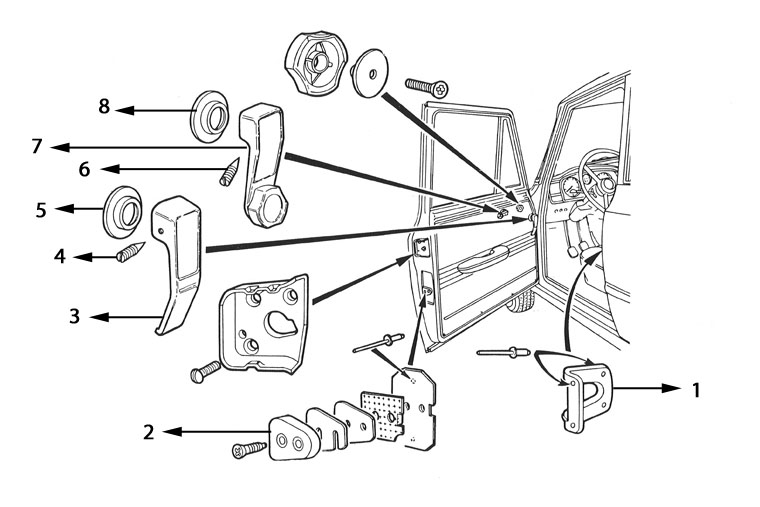 8
7
6
5
4
3
2
1