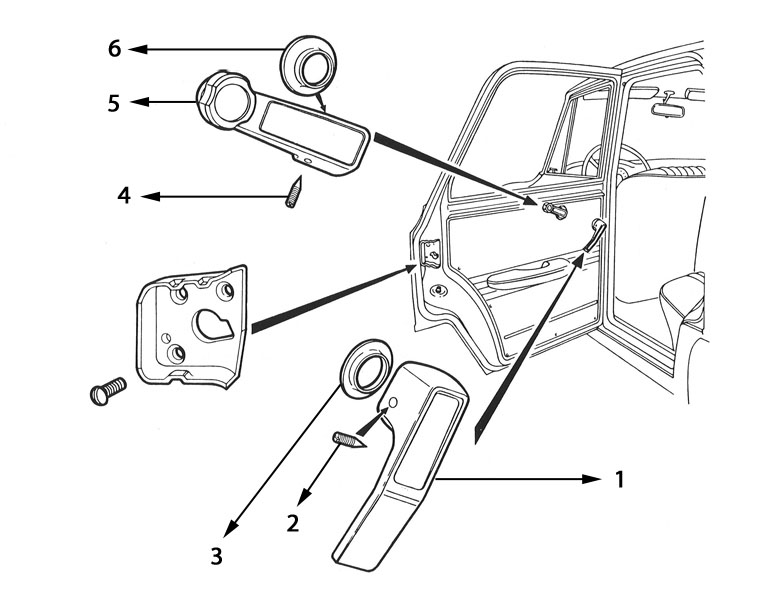 6
5
4
1
2
3