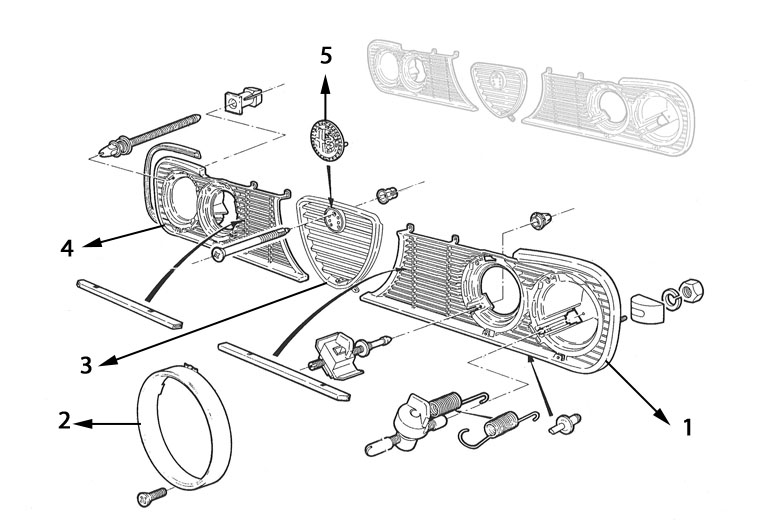 5

4

3

2

1