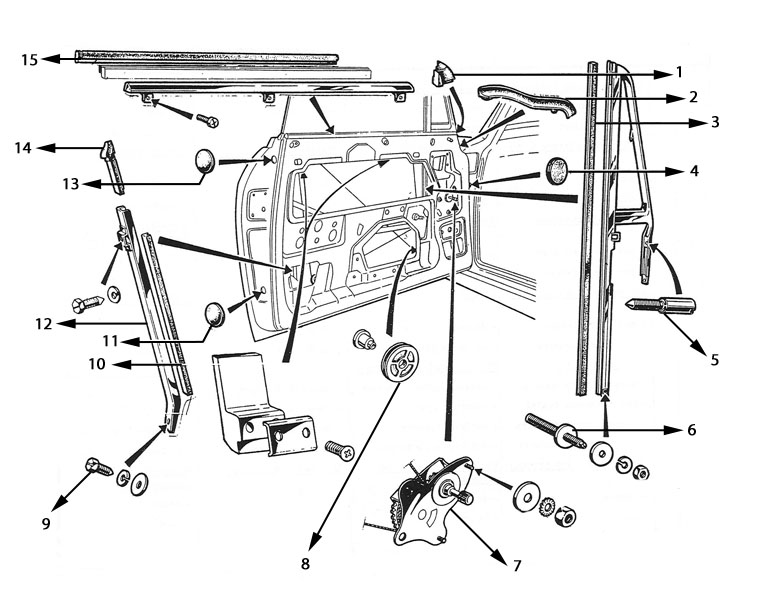 15
1
2
3
14
13
4
12
11
10
5
6
9
8
7