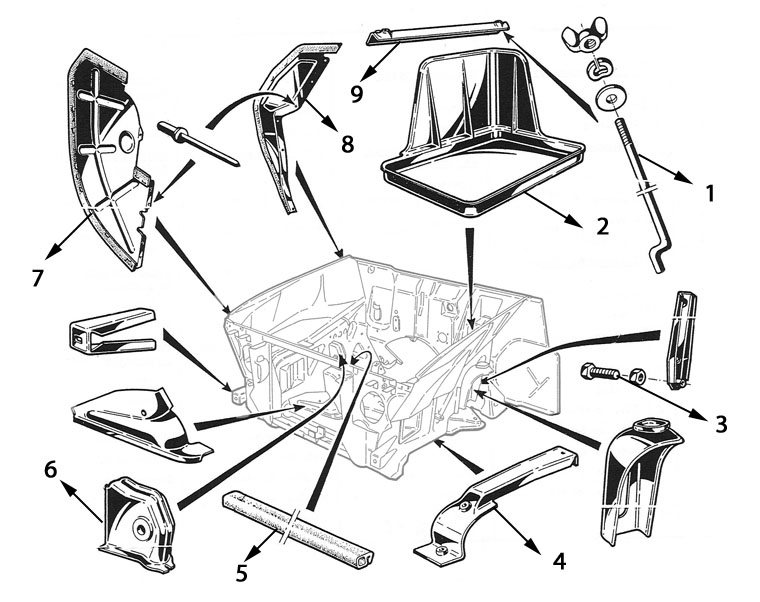 9
8
1
2
7
3
6
5
4