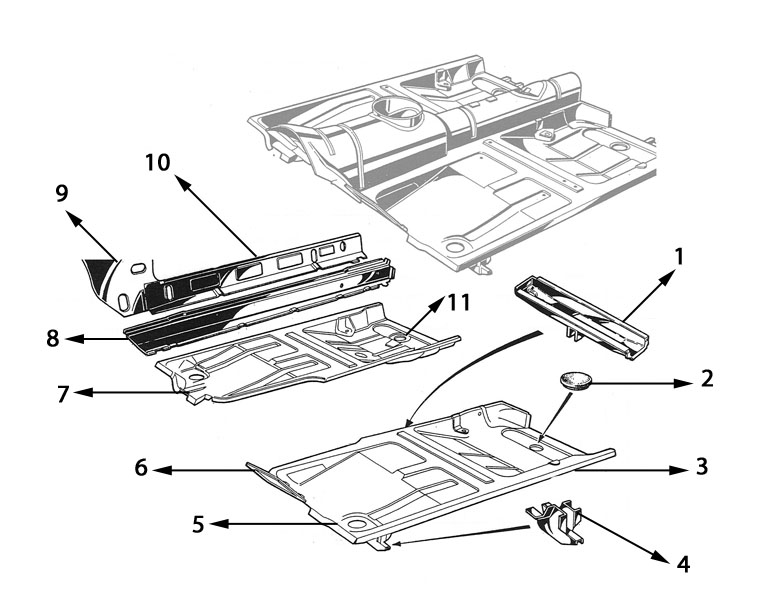 10
9
1
11
8
2
7
6
3
5
4