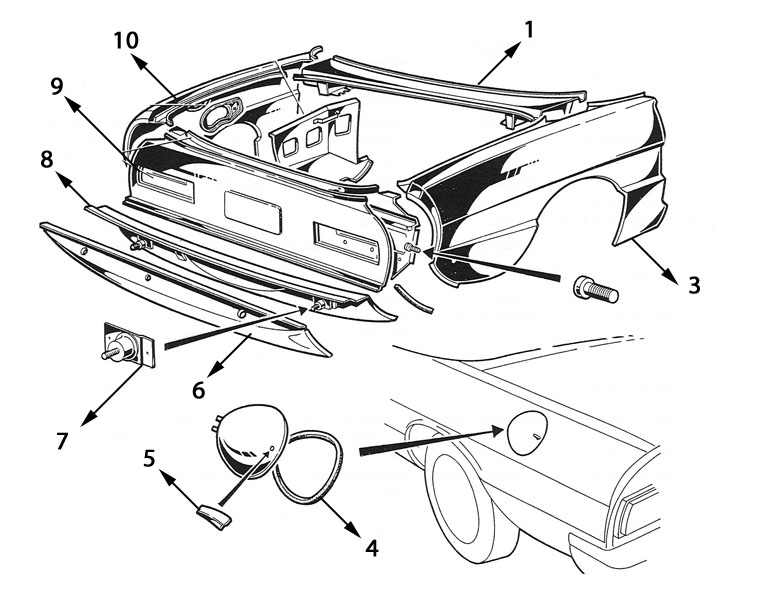 10
1
9
8
3
6
7
5
4