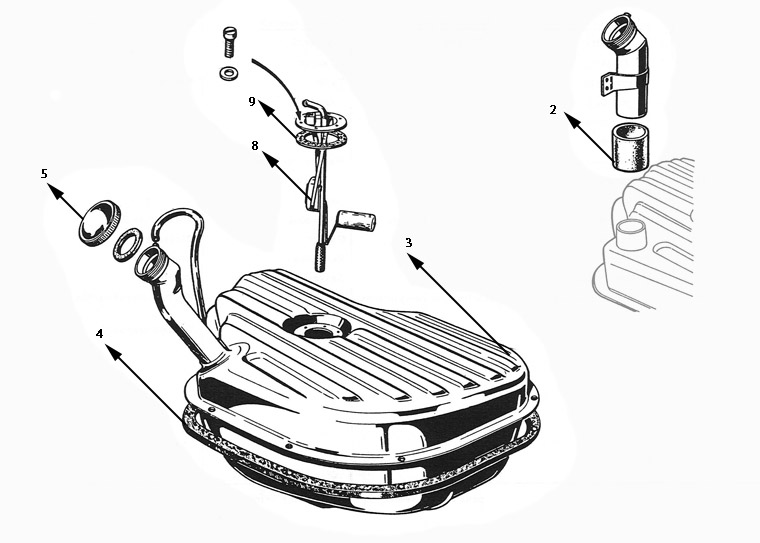 9
2
8
5
3
4